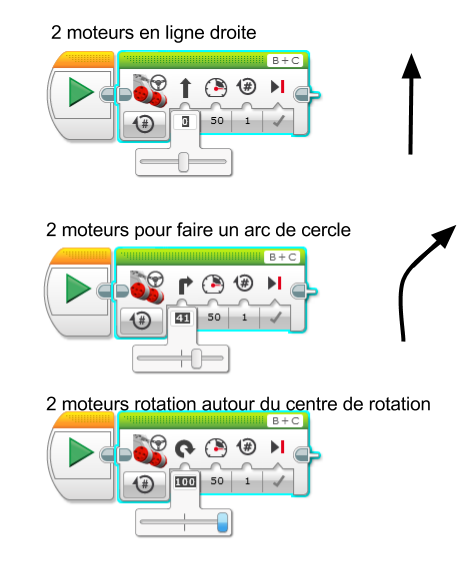 2 moteurs en ligne droite

B + C

0 50 1

2 moteurs pour faire un arc de cercle

B + C

41 50 1

2 moteurs rotation autour du centre de rotation

B + C

100 50 1