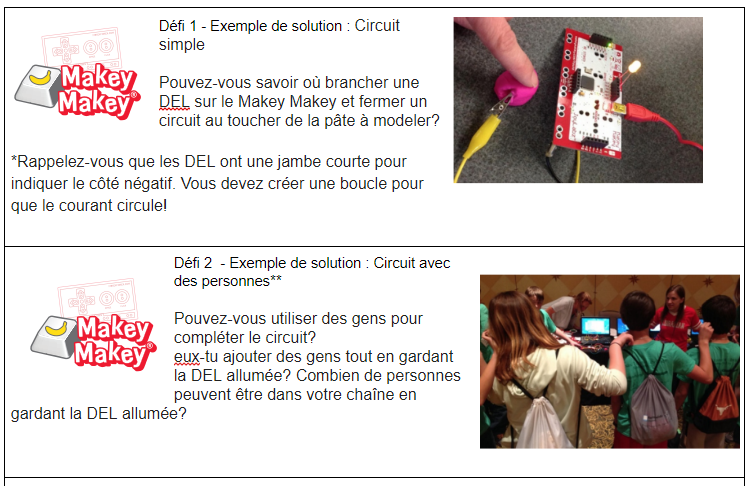 Makey Makey®

Défi 1 - Exemple de solution : Circuit simple

Pouvez-vous savoir où brancher une DEL sur le Makey Makey et fermer un circuit au toucher de la pâte à modeler?

*Rappelez-vous que les DEL ont une jambe courte pour indiquer le côté négatif. Vous devez créer une boucle pour que le courant circule!

Makey Makey®

Défi 2 - Exemple de solution : Circuit avec des personnes**

Pouvez-vous utiliser des gens pour compléter le circuit?
eux-tu ajouter des gens tout en gardant la DEL allumée? Combien de personnes peuvent être dans votre chaîne en gardant la DEL allumée?